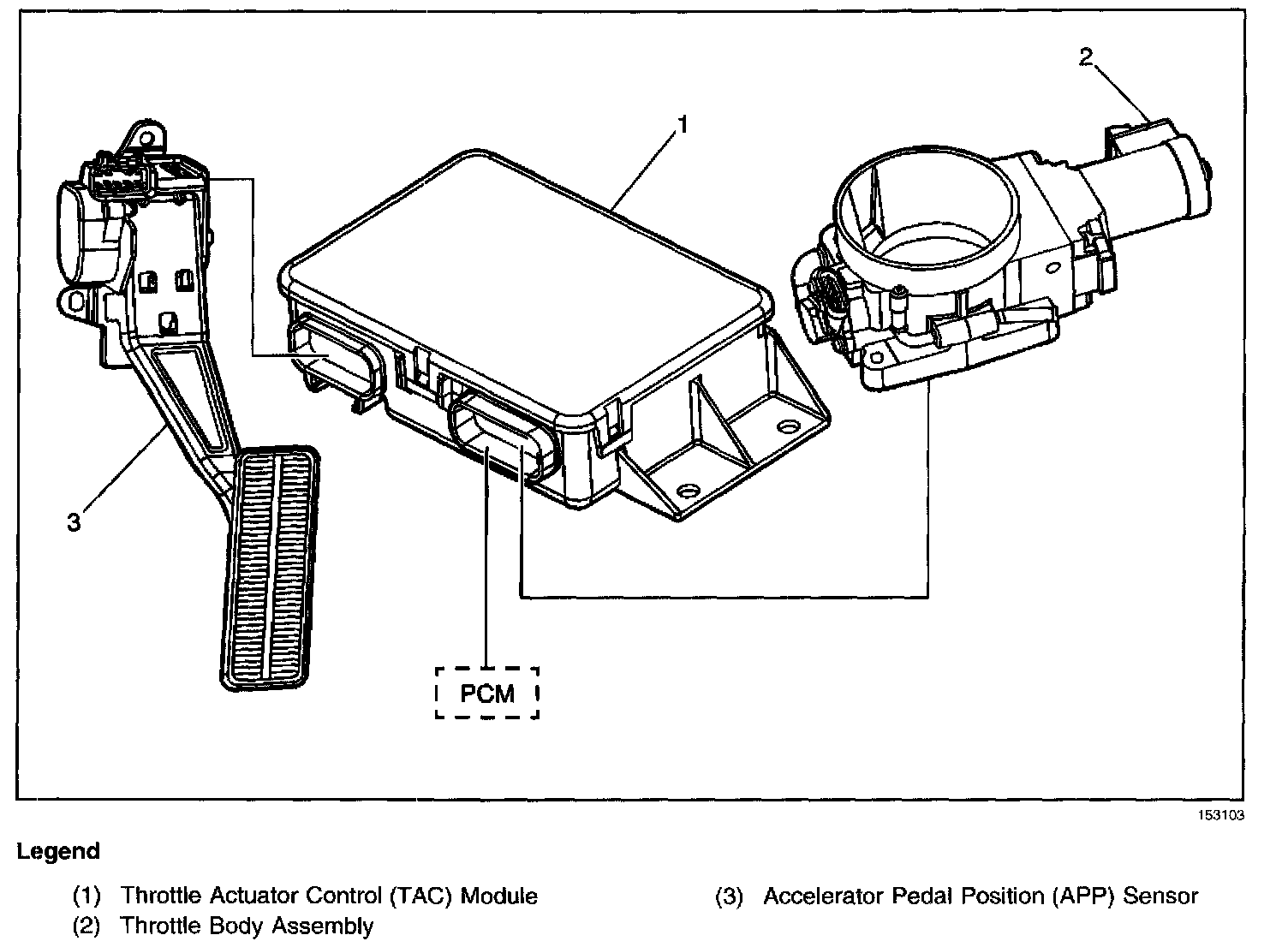 2

1

3

PCM

153103

Legend

(1) Throttle Actuator Control (TAC) Module
(2) Throttle Body Assembly

(3) Accelerator Pedal Position (APP) Sensor