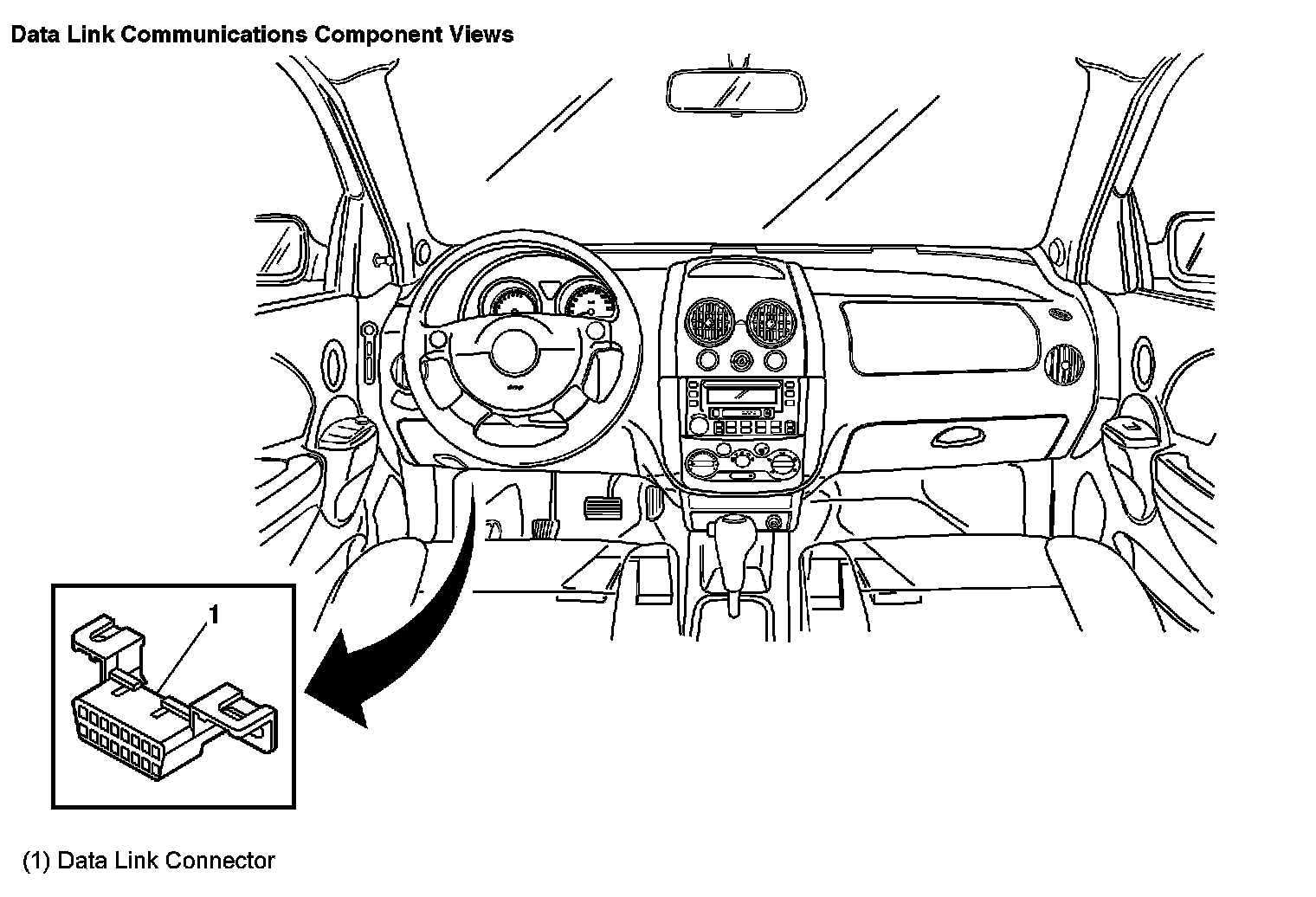 Data Link Communications Component Views

1

(1) Data Link Connector