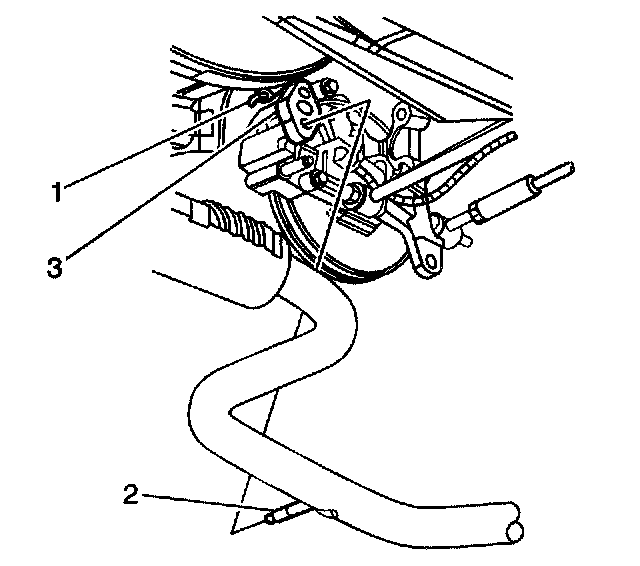 1
3
2