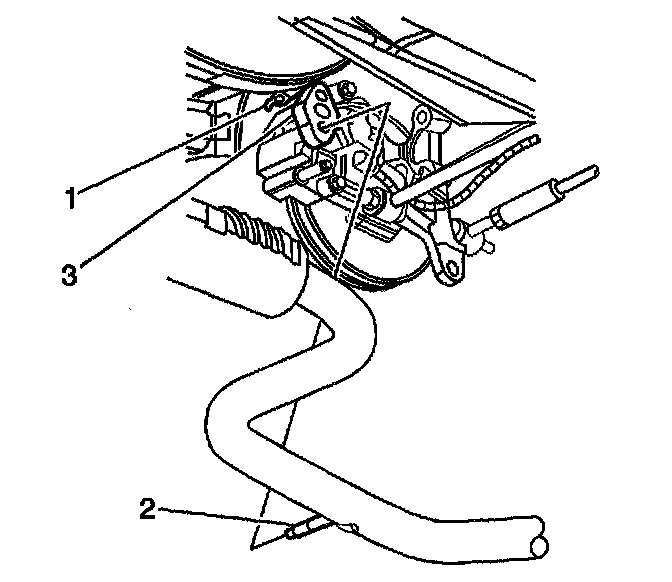 1
3
2