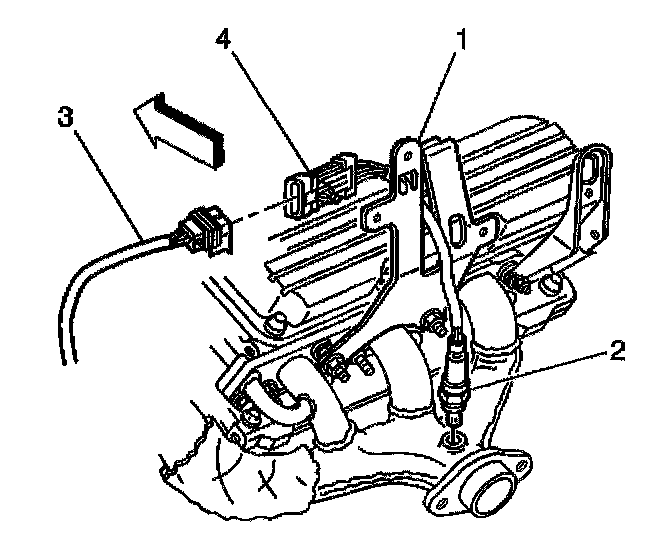 4
1
3
2