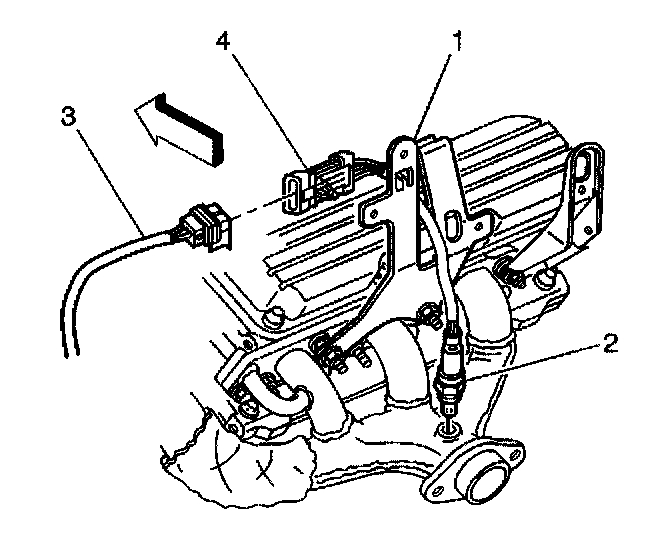 4
1
3
2