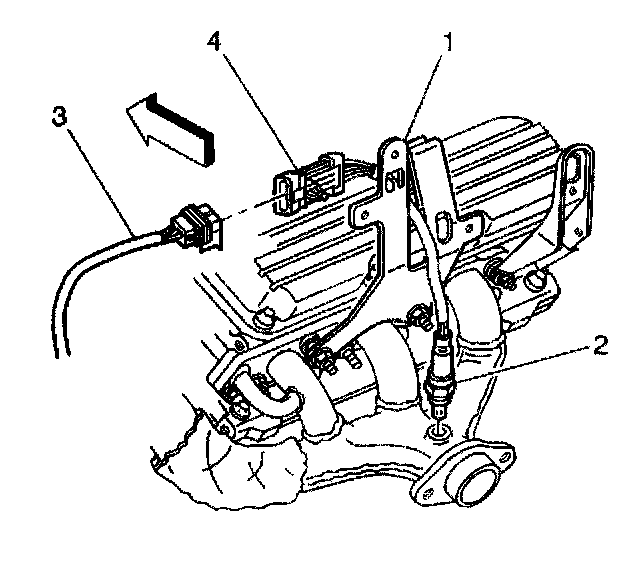 4
1
3
2