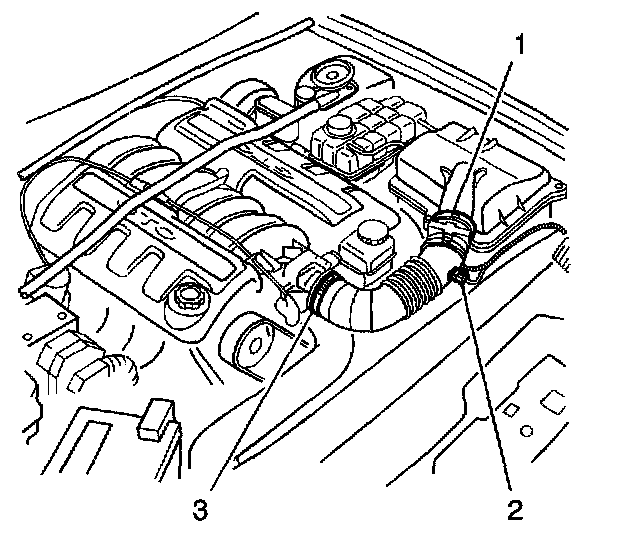 1
3
2