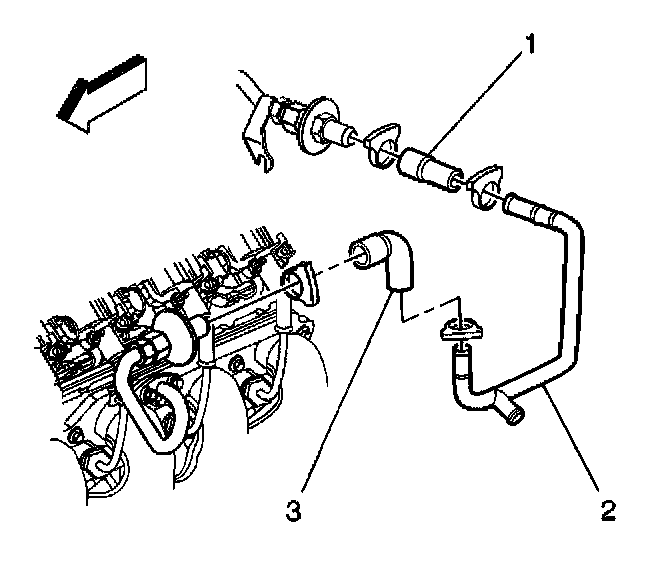 1

3

2