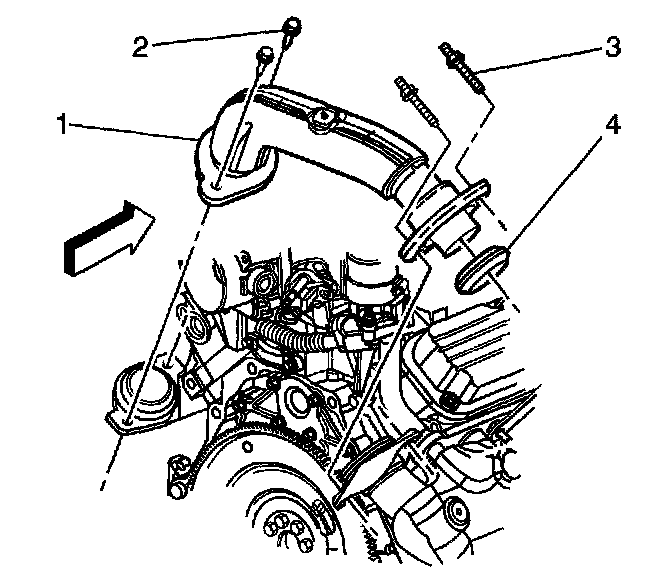 2
3
1
4