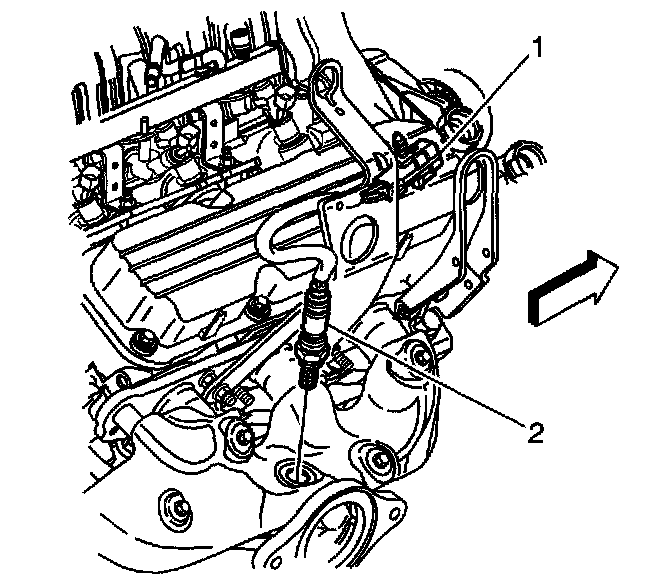 1

2