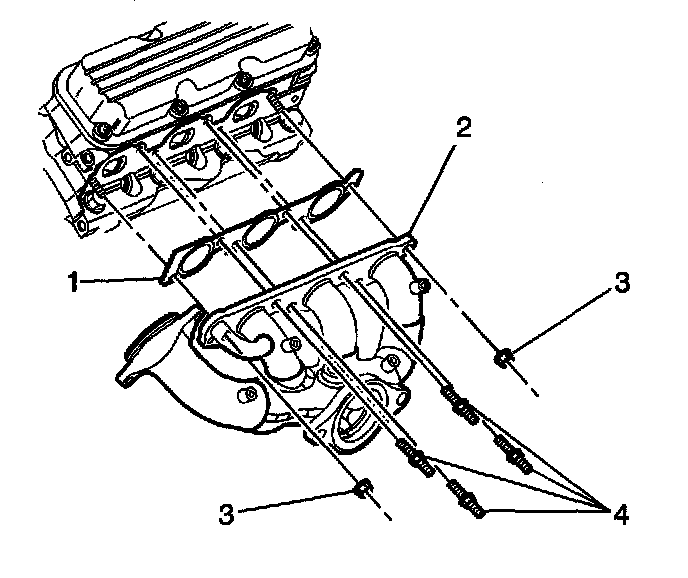 2
1
3
3
4