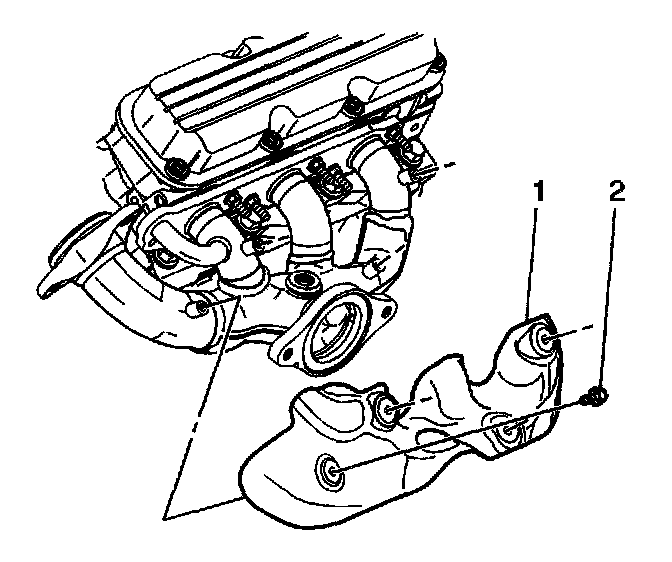 1
2