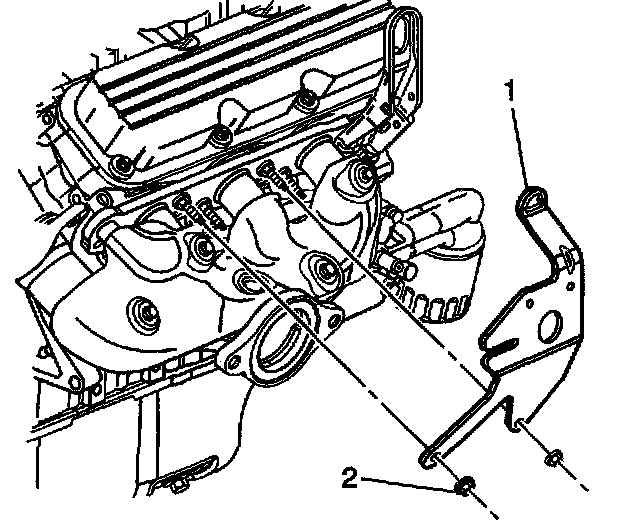 1
2