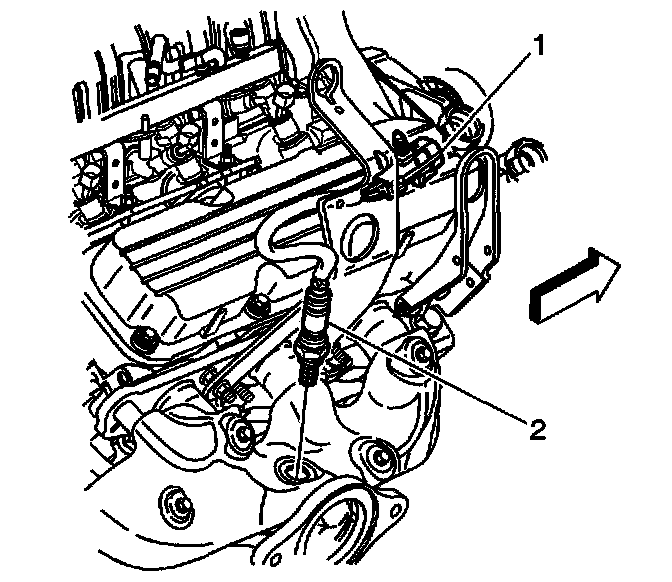 1

2