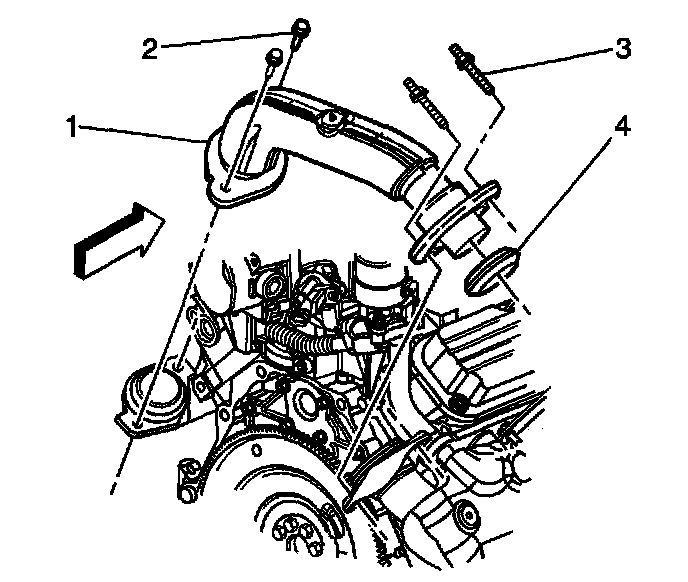 2
3
1
4