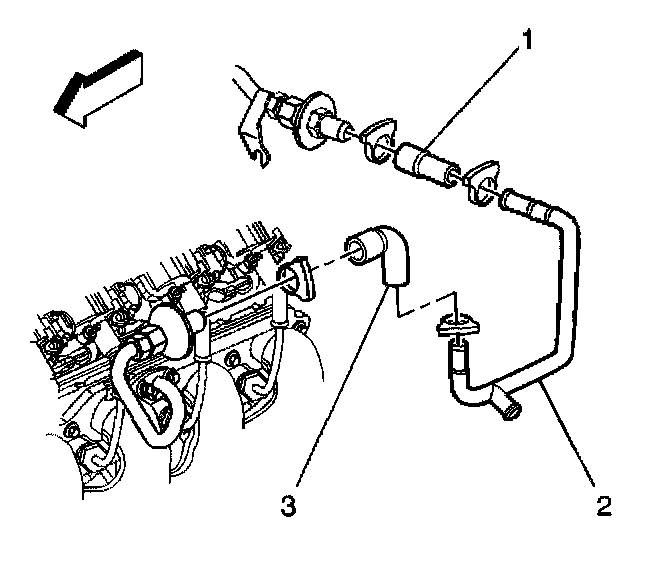 1

3

2