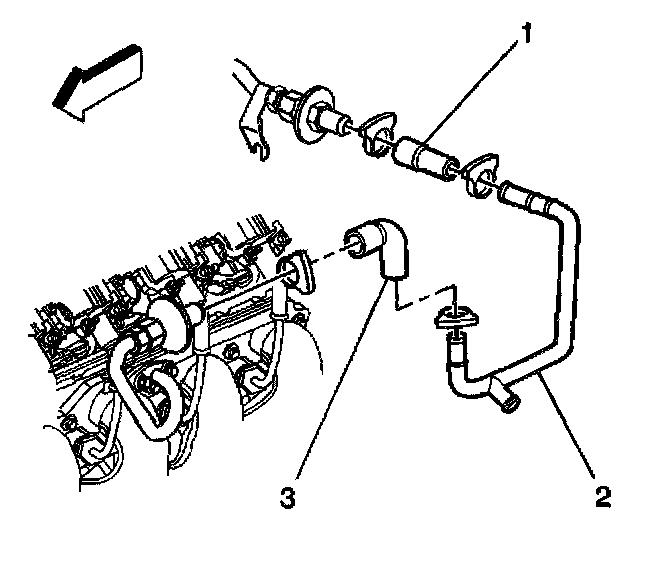 1
3
2