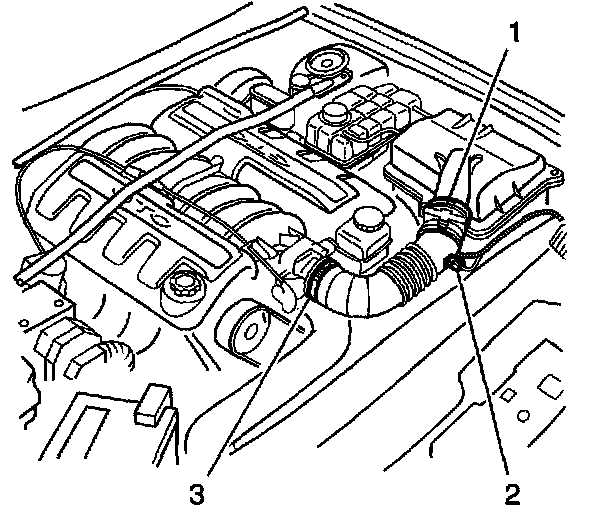 1

3

2