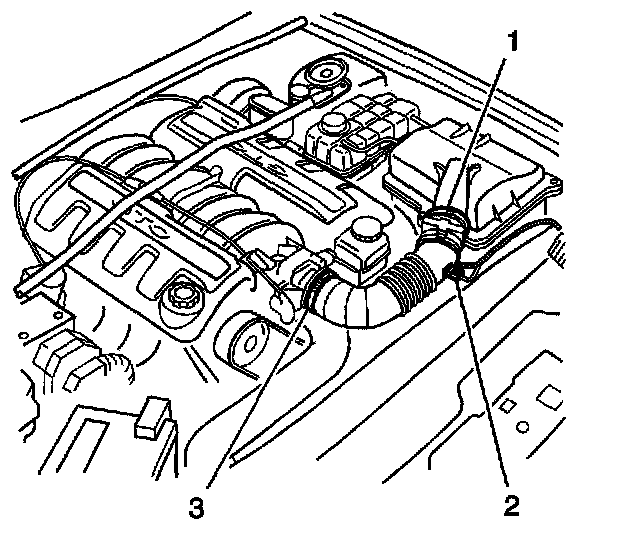 1
3
2