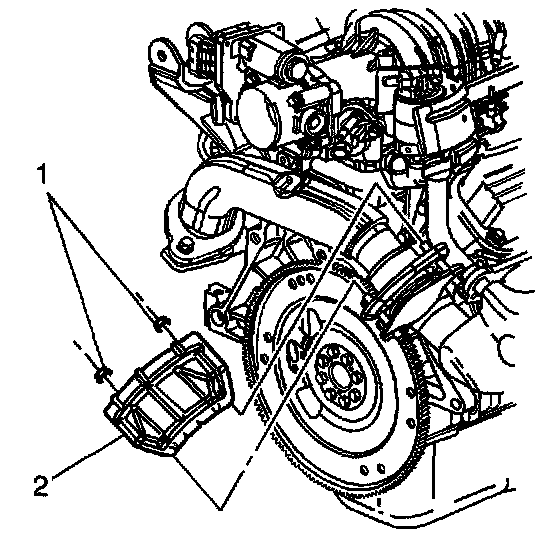 1

2