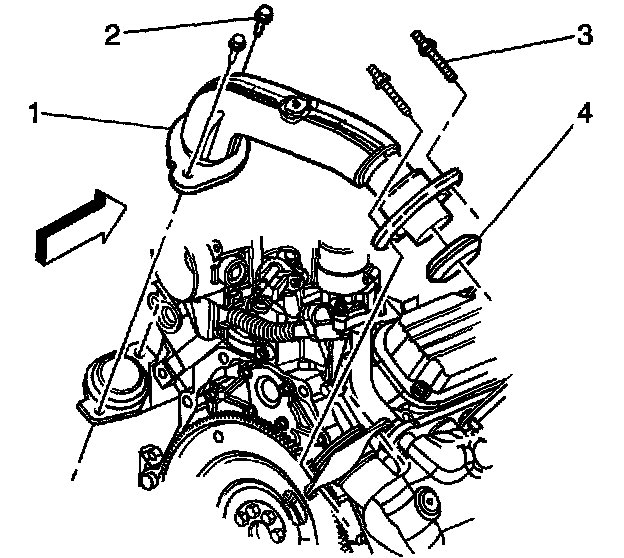 2
3
1
4