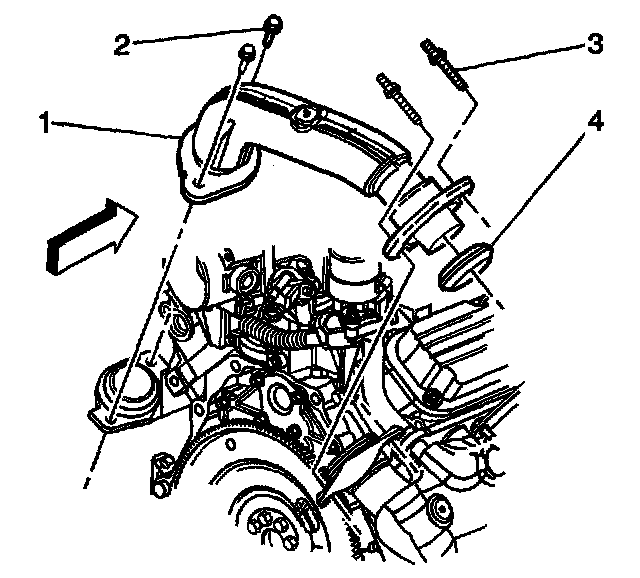 2
3
1
4