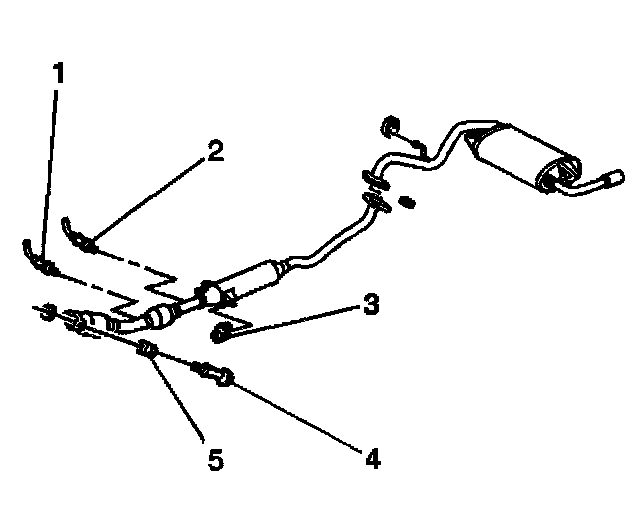 1
2
3
5
4