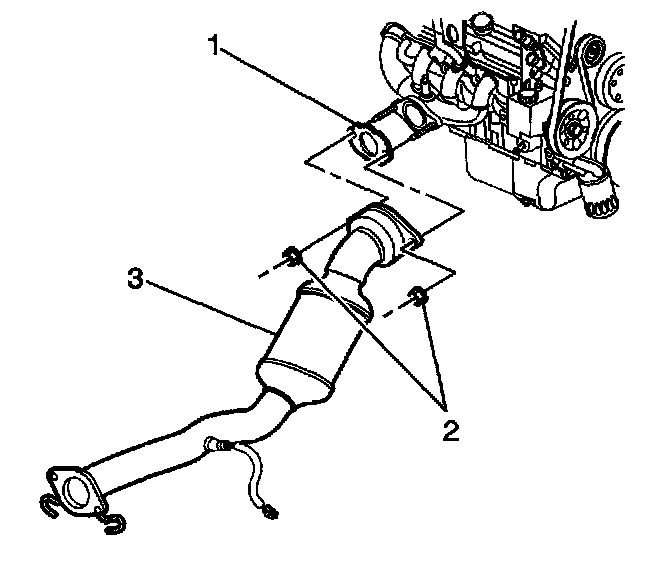 1
3
2