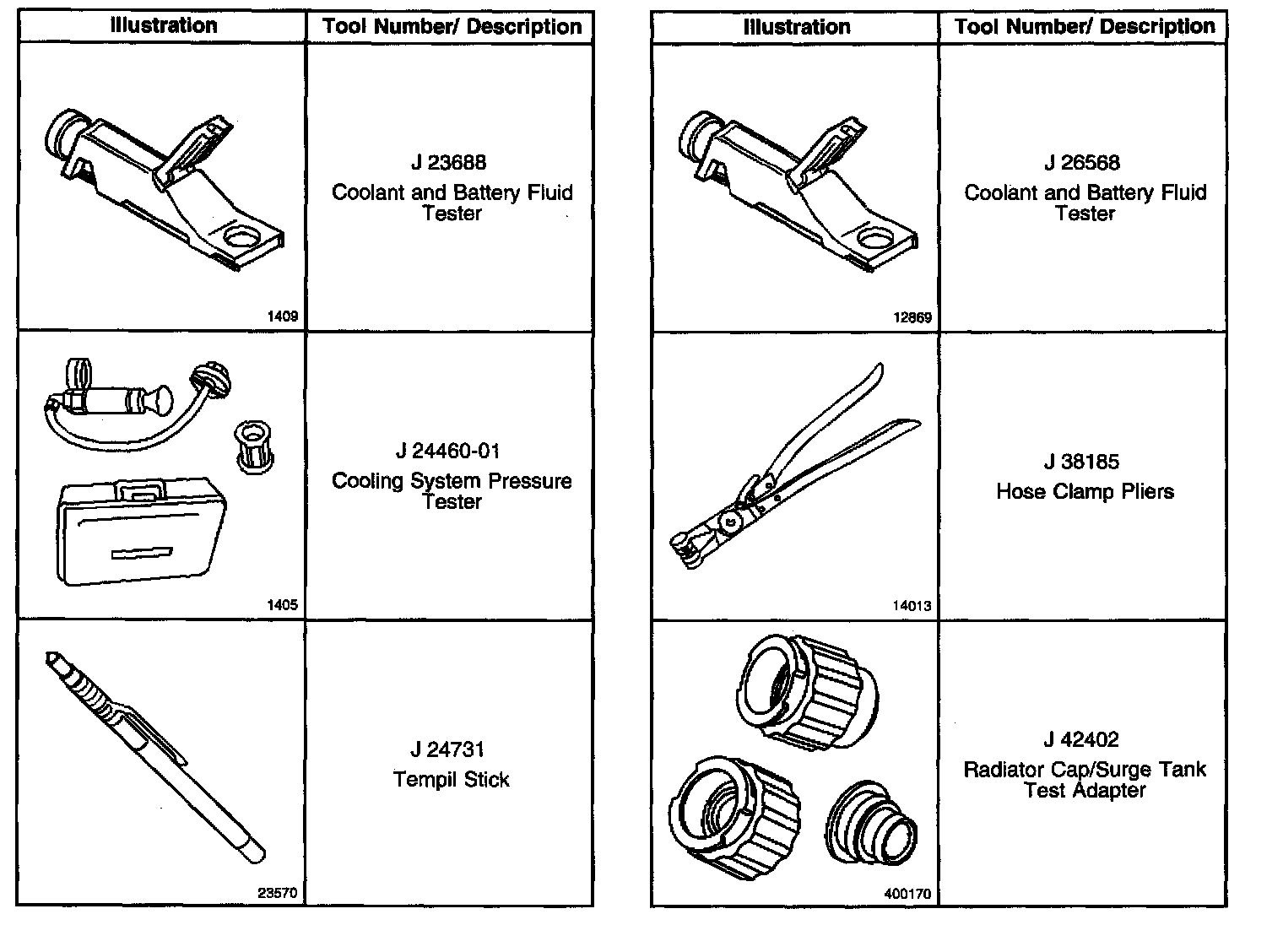 | Illustration | Tool Number/ Description |
|---|---|
| 1409 | J 23688 Coolant and Battery Fluid Tester |
| 1405 | J 24460-01 Cooling System Pressure Tester |
| 23570 | J 24731 Tempil Stick |

| Illustration | Tool Number/ Description |
|---|---|
| 12869 | J 26568 Coolant and Battery Fluid Tester |
| 14013 | J 38185 Hose Clamp Pliers |
| 400170 | J 42402 Radiator Cap/Surge Tank Test Adapter |