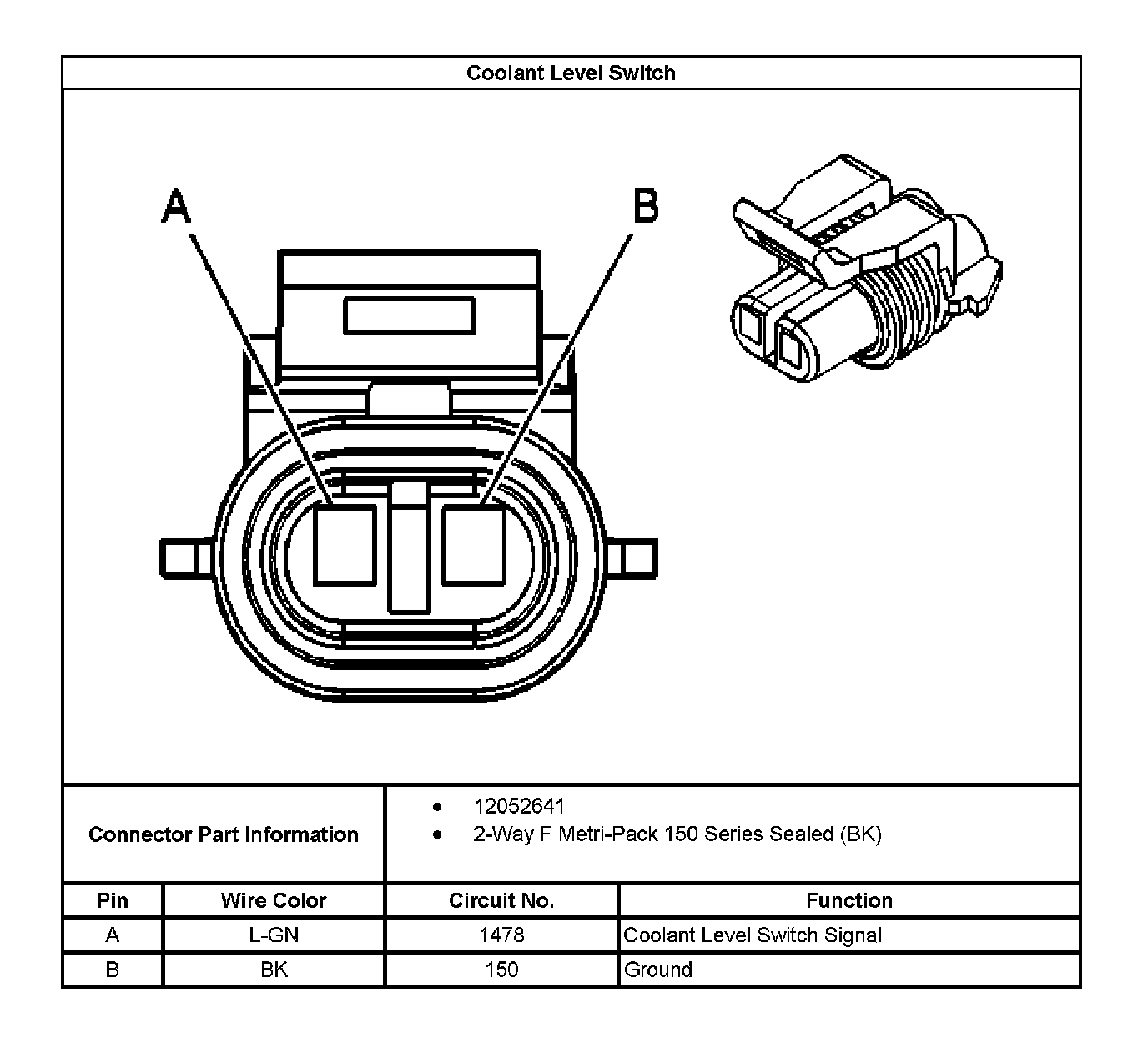 Coolant Level Switch

A

B

Connector Part Information

- 12052641
- 2-Way F Metri-Pack 150 Series Sealed (BK)

| Pin | Wire Color | Circuit No. | Function |
|---|---|---|---|
| A | L-GN | 1478 | Coolant Level Switch Signal |
| B | BK | 150 | Ground |