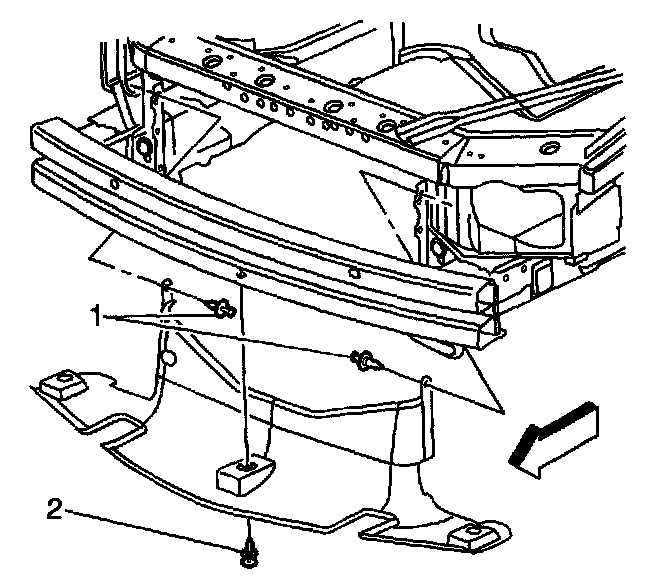 1
2