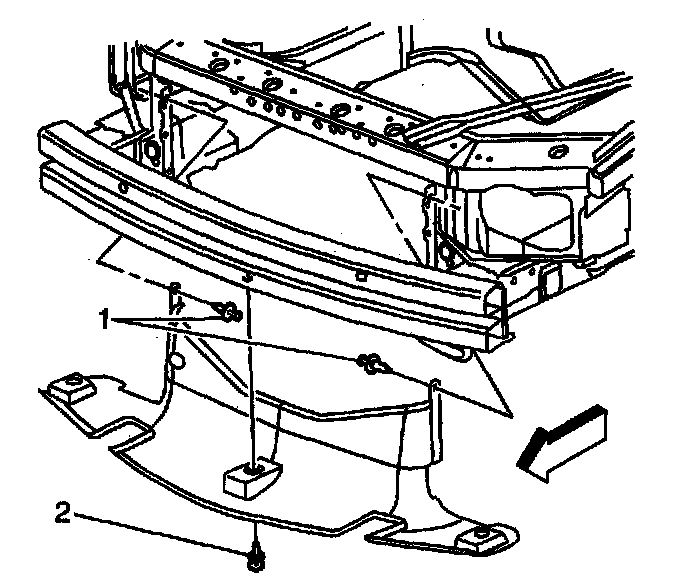 1
2