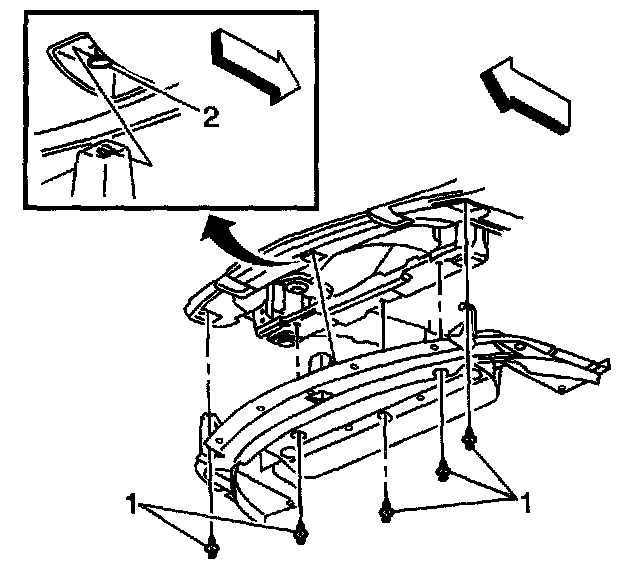 2

1

1