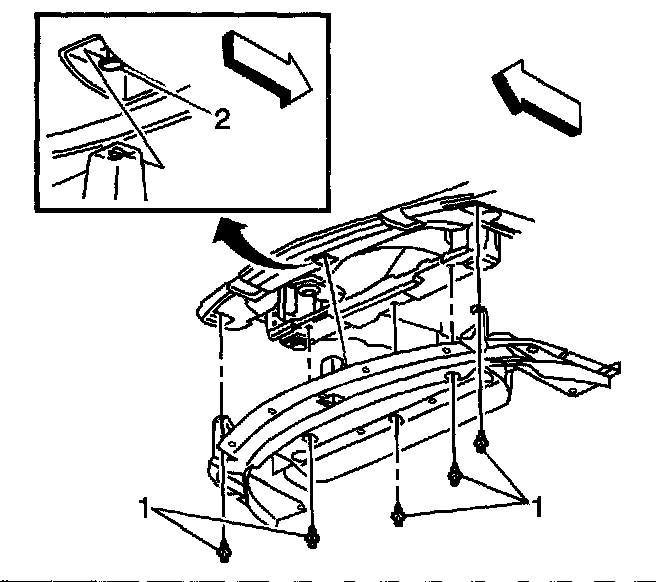 2

1

1