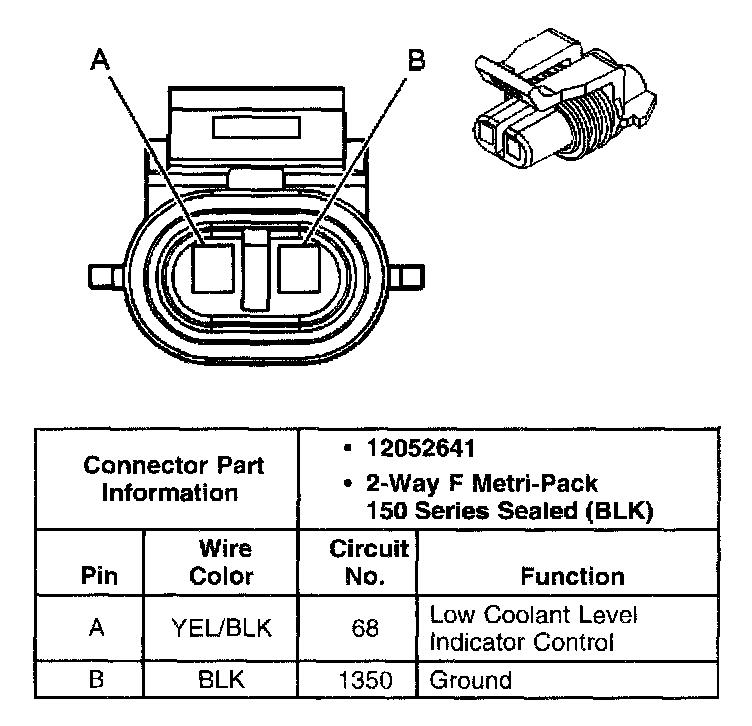 A

B

| Connector Part Information | | • 12052641 • 2-Way F Metri-Pack 150 Series Sealed (BLK) | |
|---|---|---|---|
| Pin | Wire Color | Circuit No. | Function |
| A | YEL/BLK | 68 | Low Coolant Level Indicator Control |
| B | BLK | 1350 | Ground |