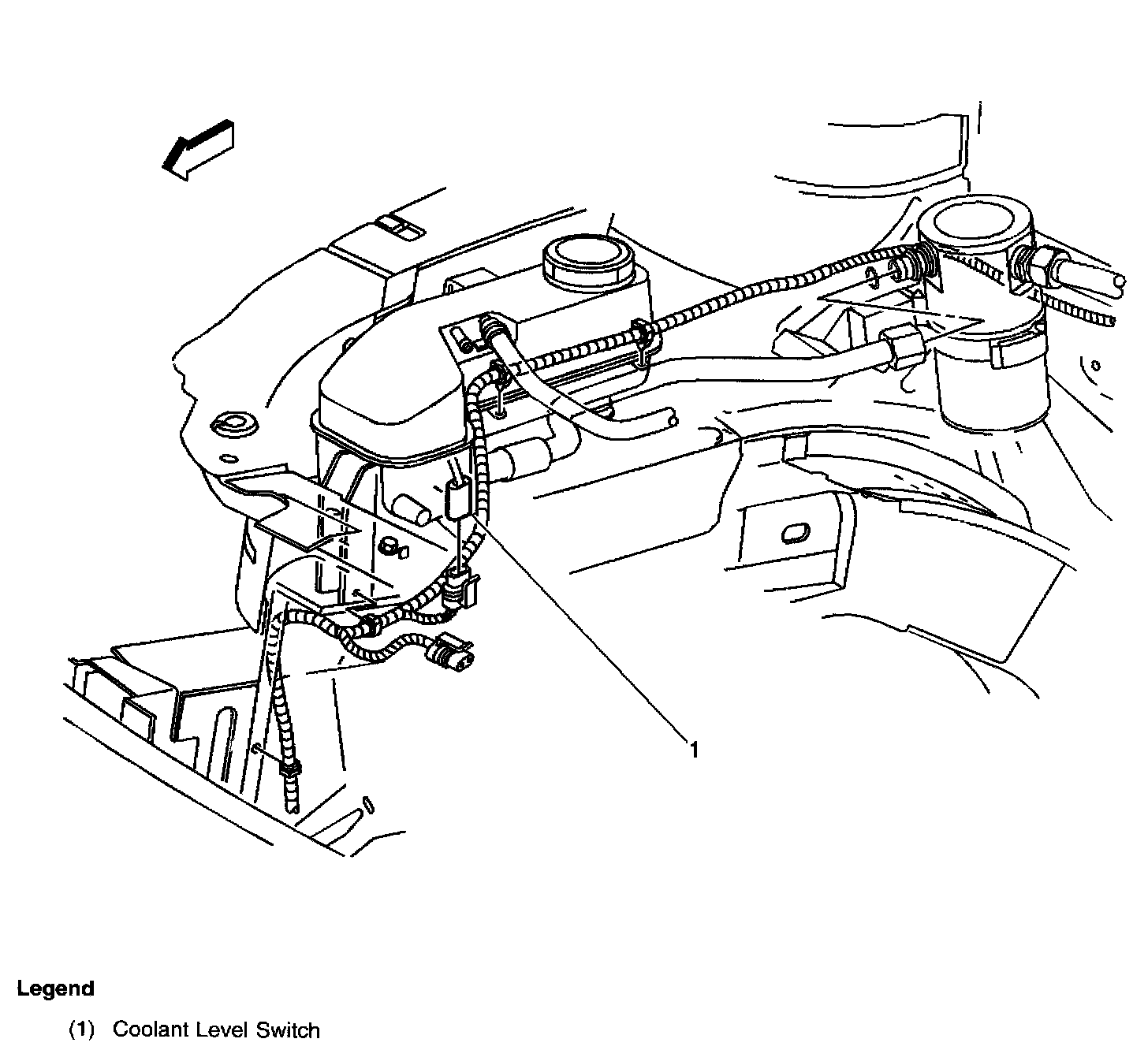 1

Legend

(1) Coolant Level Switch