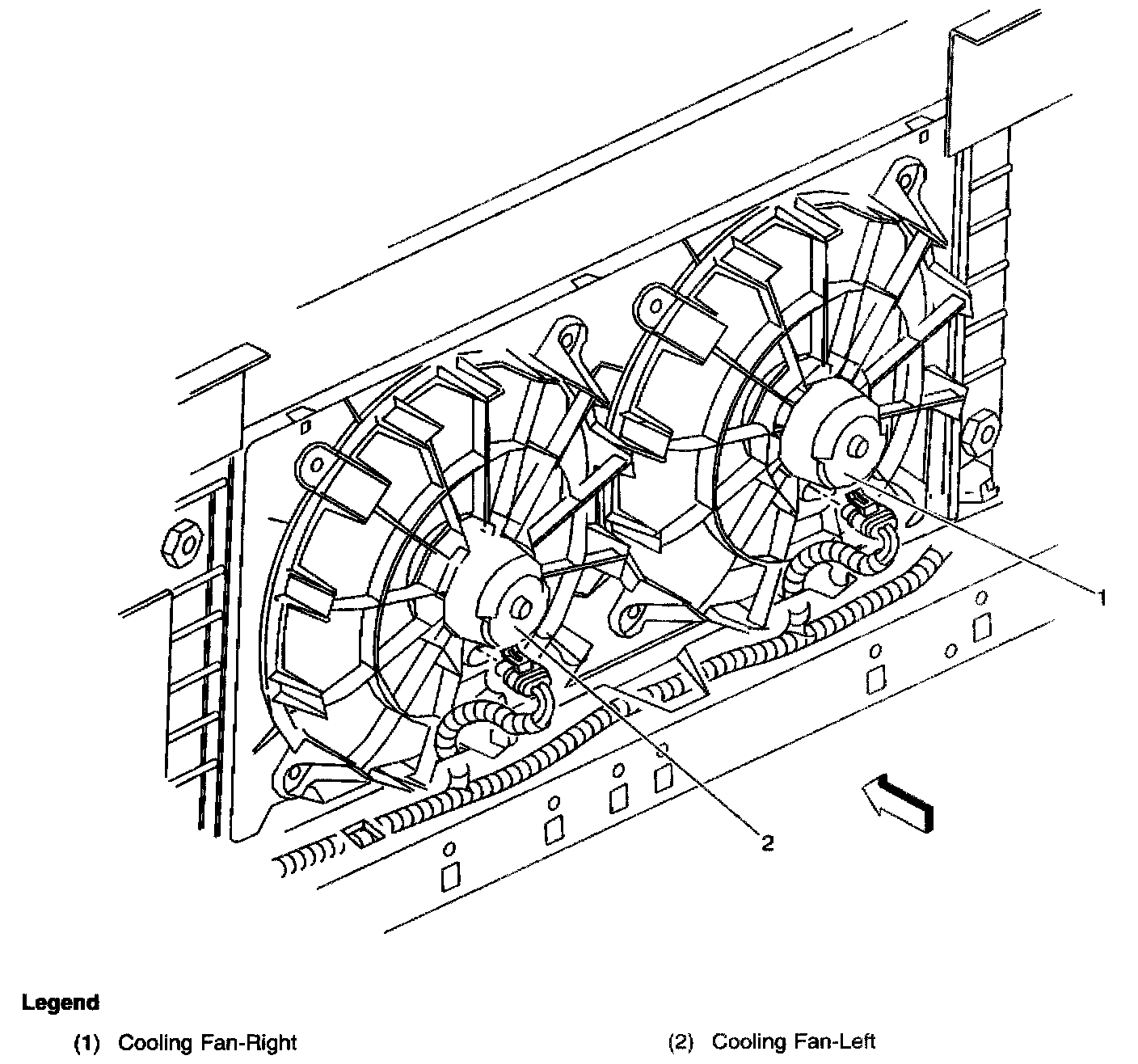 1

2

Legend

(1) Cooling Fan-Right

(2) Cooling Fan-Left