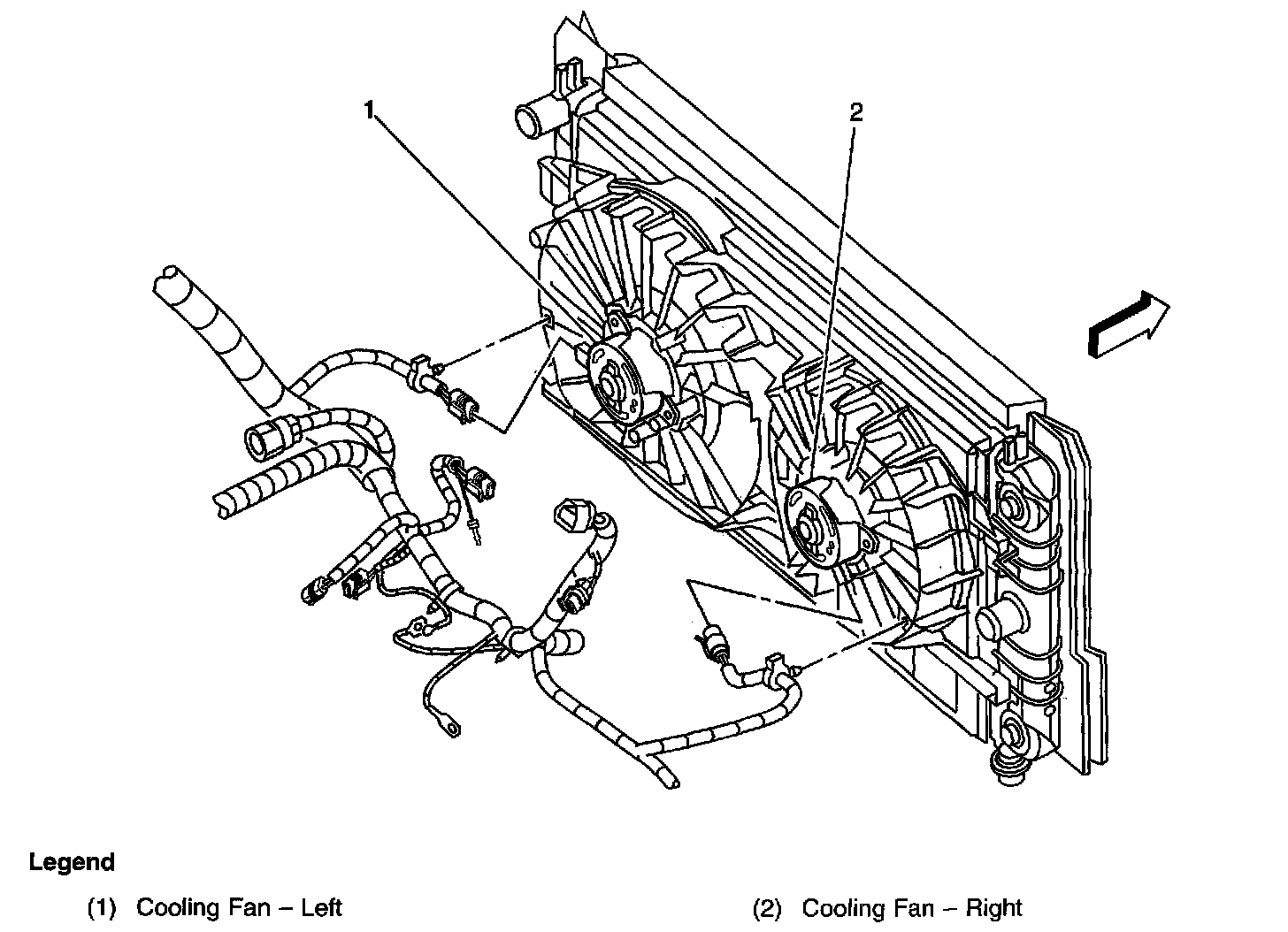 1

2

Legend

(1) Cooling Fan – Left

(2) Cooling Fan – Right