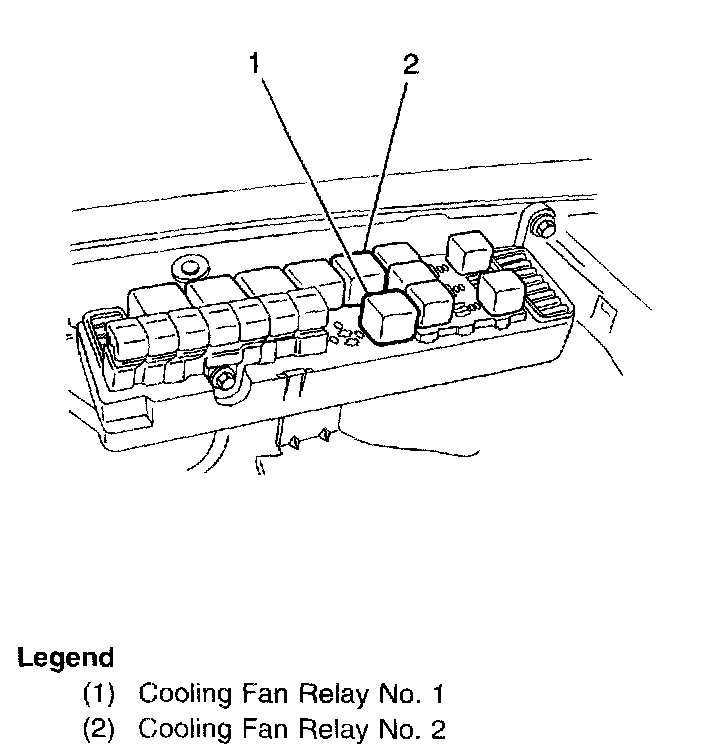 1
2

Legend
(1) Cooling Fan Relay No. 1
(2) Cooling Fan Relay No. 2