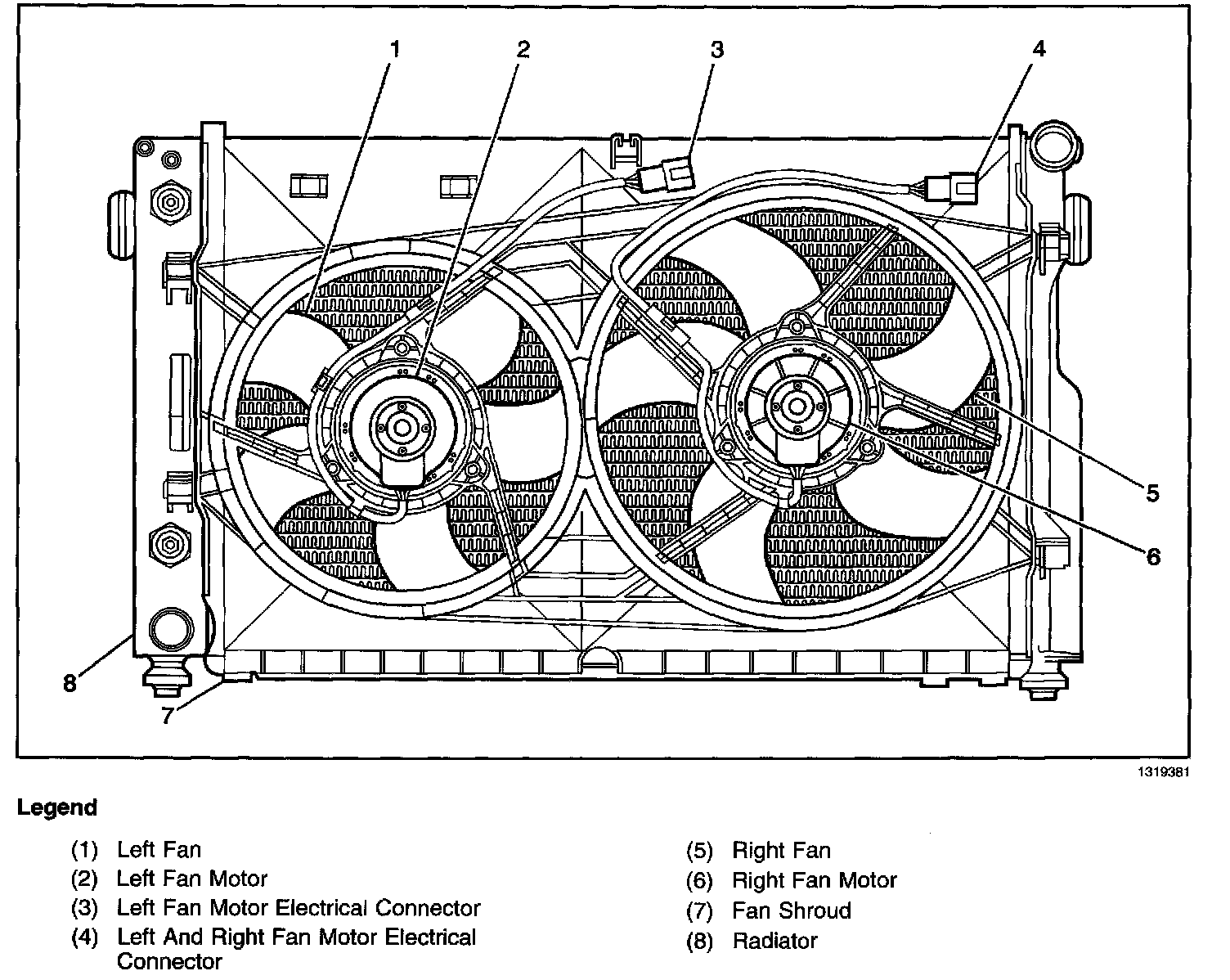 1
2
3
4
5
6
8
7

1319381

Legend

(1) Left Fan
(2) Left Fan Motor
(3) Left Fan Motor Electrical Connector
(4) Left And Right Fan Motor Electrical Connector

(5) Right Fan
(6) Right Fan Motor
(7) Fan Shroud
(8) Radiator