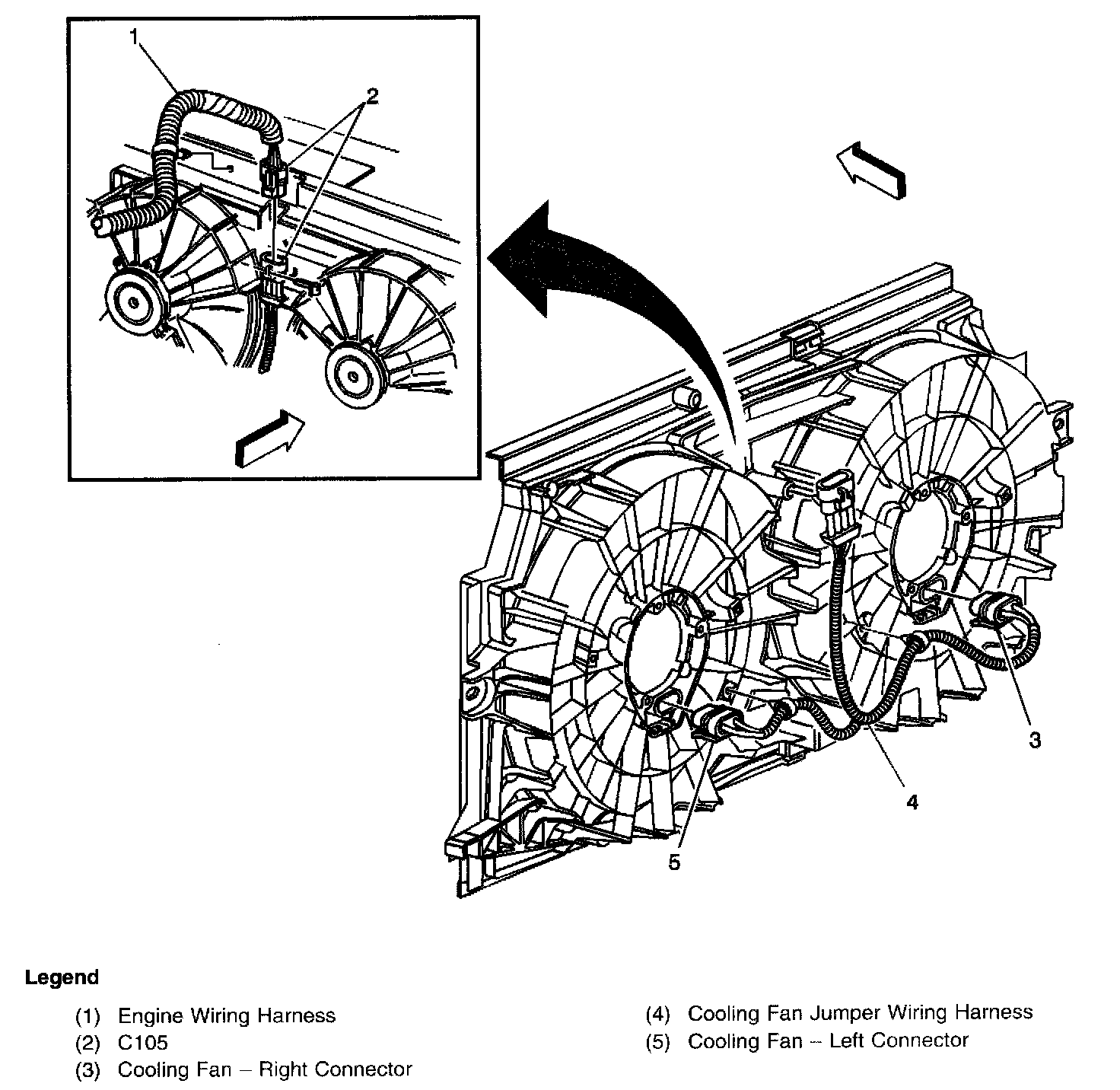 1

2

3

4

5

Legend

(1) Engine Wiring Harness
(2) C105
(3) Cooling Fan – Right Connector

(4) Cooling Fan Jumper Wiring Harness
(5) Cooling Fan – Left Connector