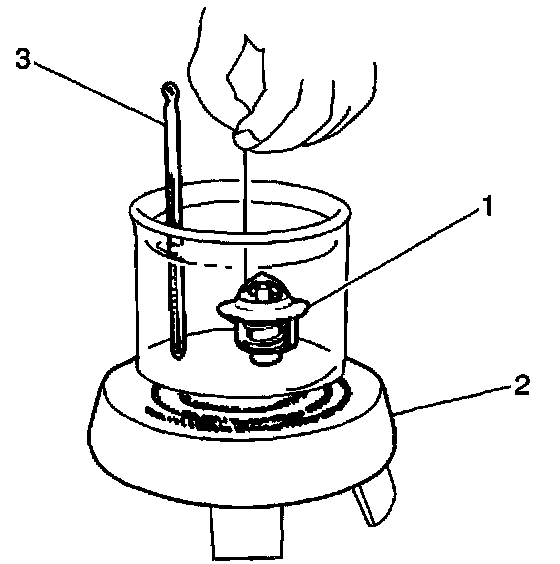 3
1
2