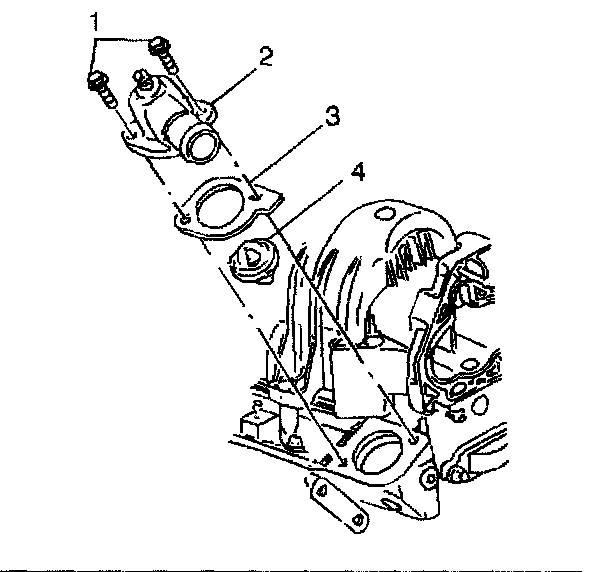 1
2
3
4