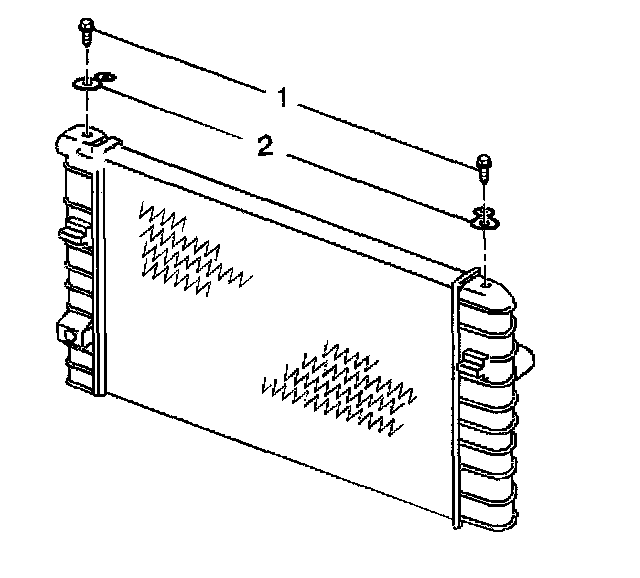 1
2