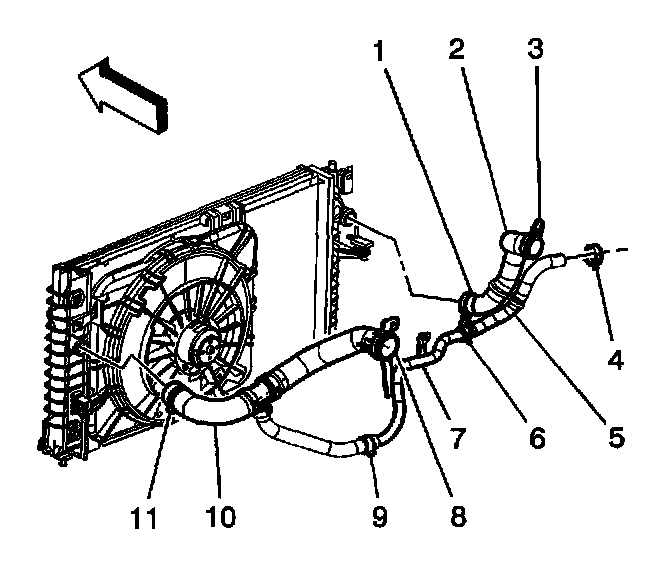 1
2
3
4
5
6
7
8
9
10
11