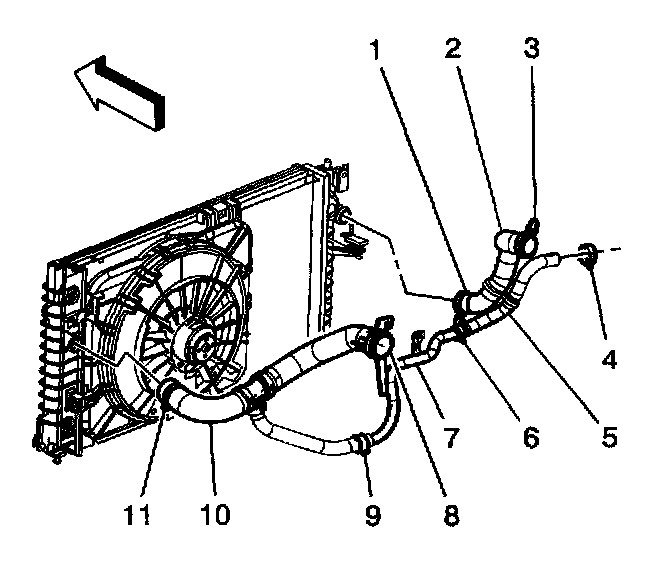 1
2
3
4
5
6
7
8
9
10
11