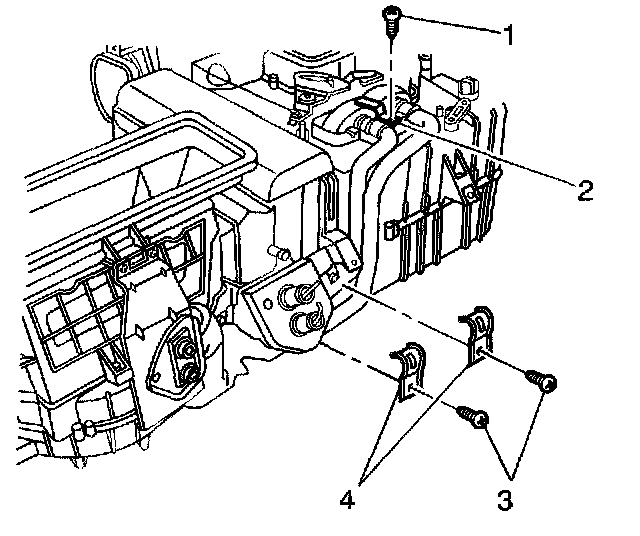 1
2
4
3