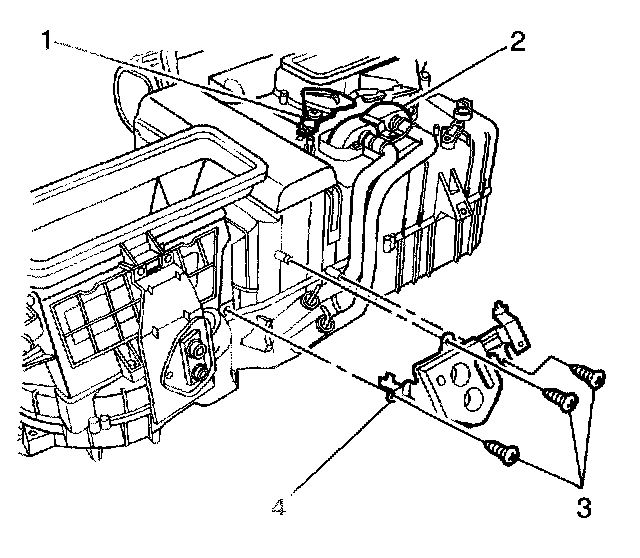 1
2
4
3