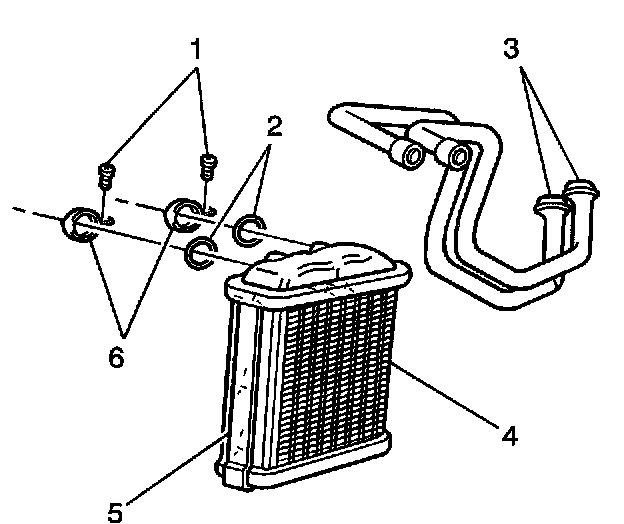 1
3
2
6
4
5