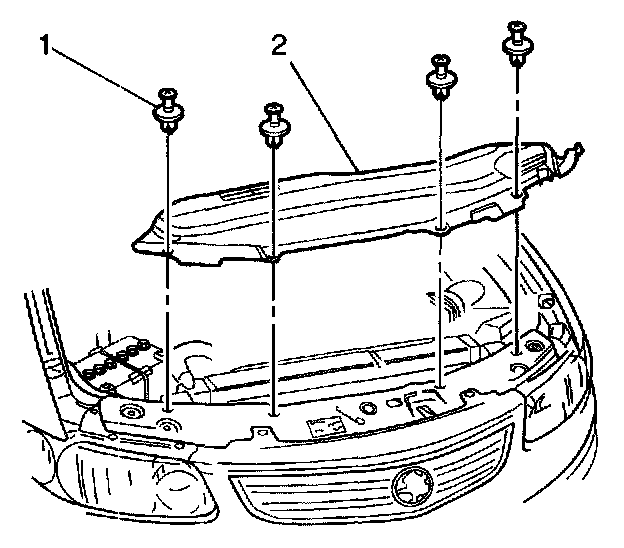 1
2