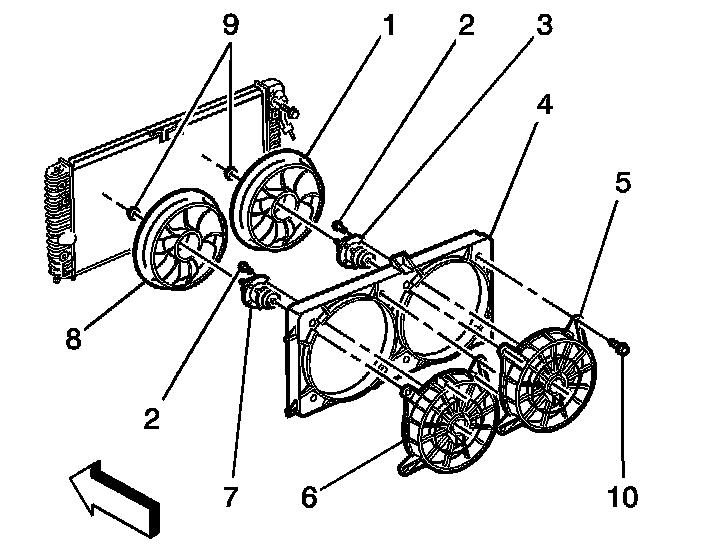 9
1
2
3
4
5
8
2
7
6
10