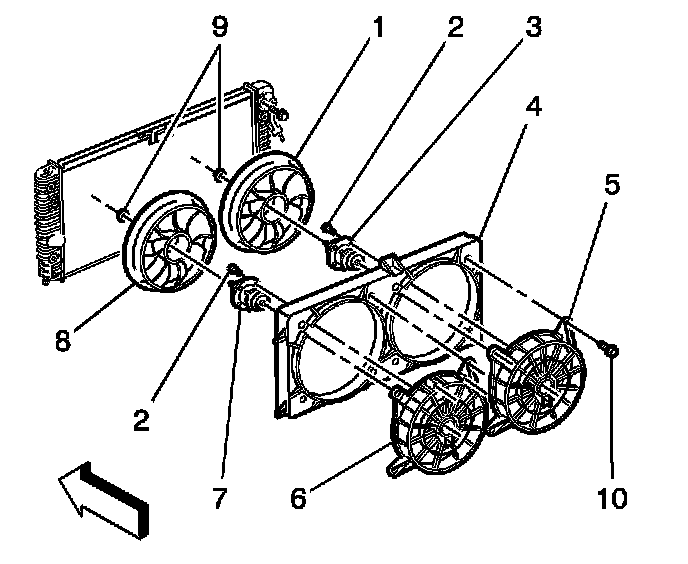 9
1
2
3
4
5
8
2
7
6
10