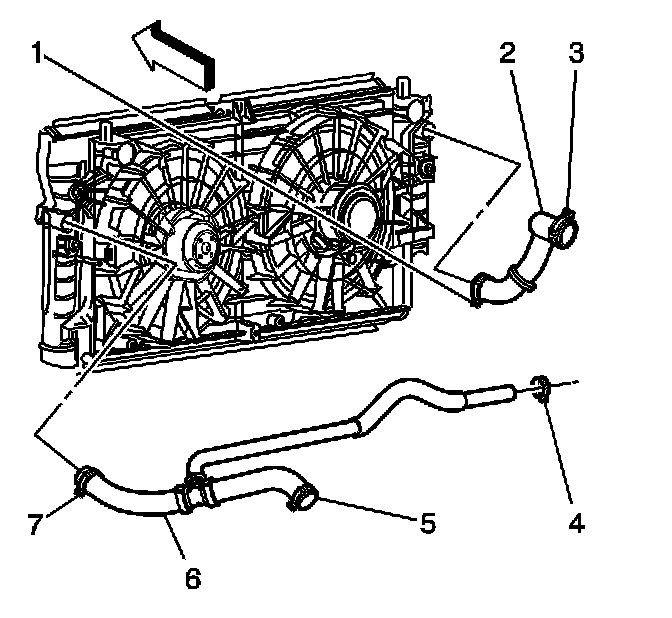 1
2
3
7
6
5
4